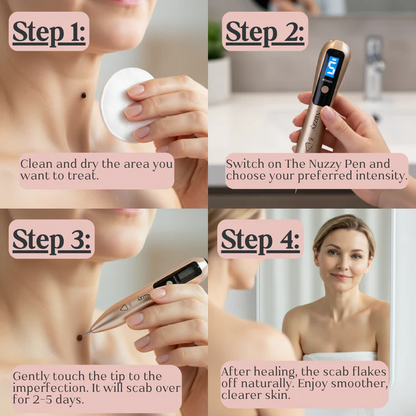 Step 1:

Clean and dry the area you want to treat.

Step 2:

5

Switch on The Nuzzy Pen and choose your preferred intensity.

Step 3:

Gently touch the tip to the imperfection. It will scab over for 2-5 days.

Step 4:

After healing, the scab flakes off naturally. Enjoy smoother, clearer skin.